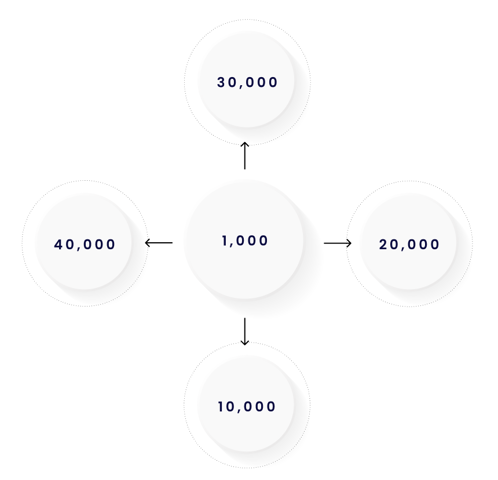 30,000

40,000

1,000

20,000

10,000