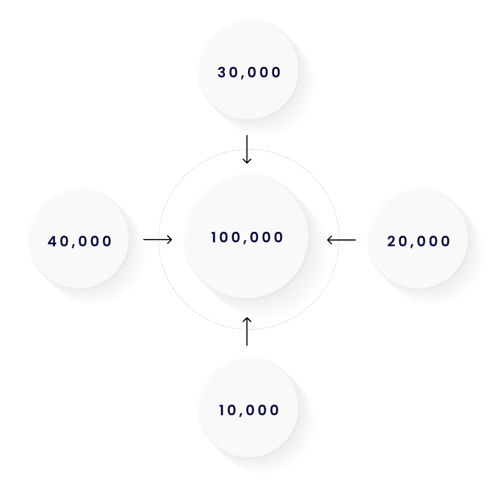 30,000

40,000

100,000

20,000

10,000